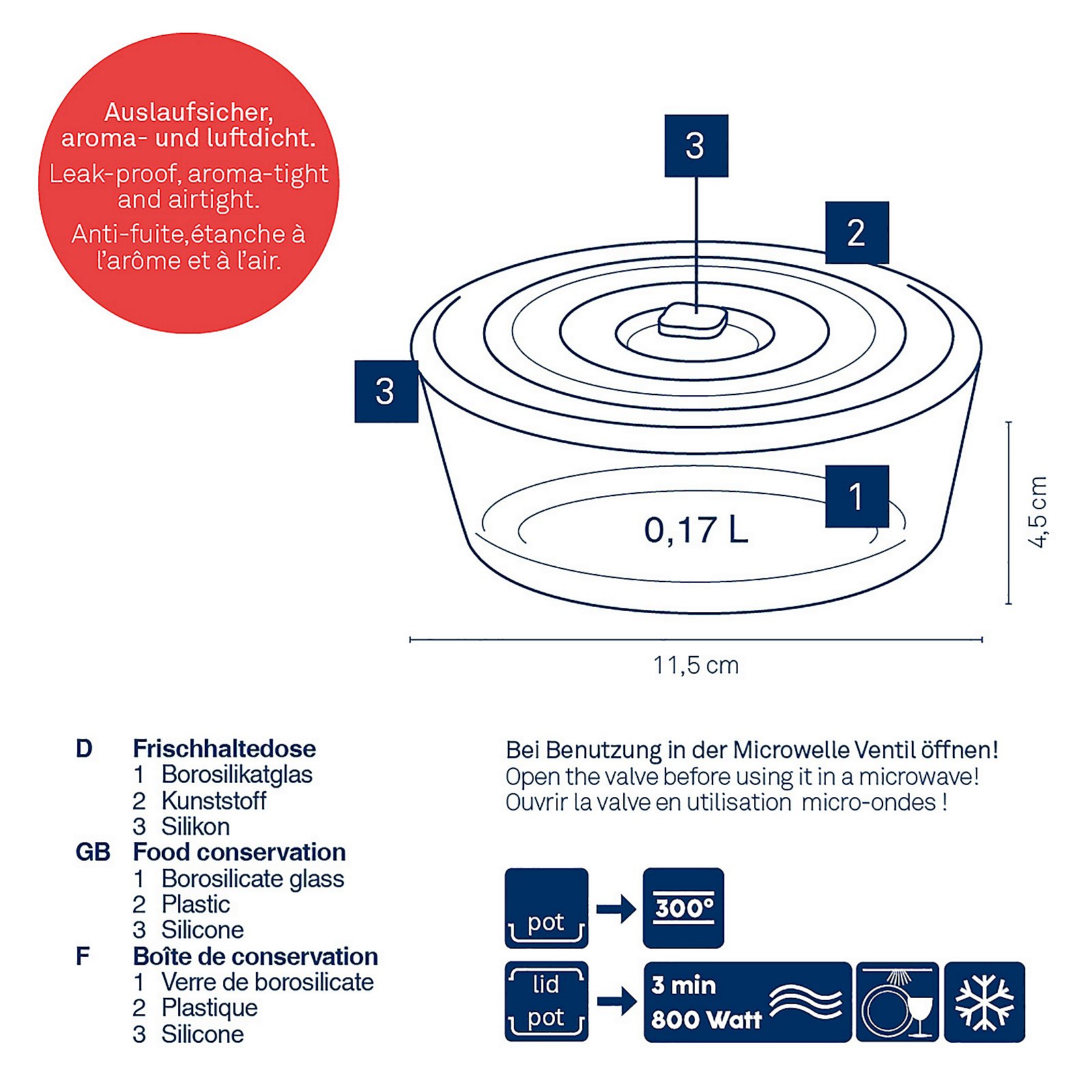 Auslaufsicher, aroma- und luftdicht.

Leak-proof, aroma-tight and airtight.

Anti-fuite,étanche à l'arôme et à l'air.

3

2

3

1

0,17 L

4,5 cm

11,5 cm

D Frischhaltedose
1 Borosilikatglas
2 Kunststoff
3 Silikon

GB Food conservation
1 Borosilicate glass
2 Plastic
3 Silicone

F Boîte de conservation
1 Verre de borosilicate
2 Plastique
3 Silicone

Bei Benutzung in der Microwelle Ventil öffnen!
Open the valve before using it in a microwave!
Ouvrir la valve en utilisation micro-ondes !

pot

300°

lid
pot

3 min
800 Watt